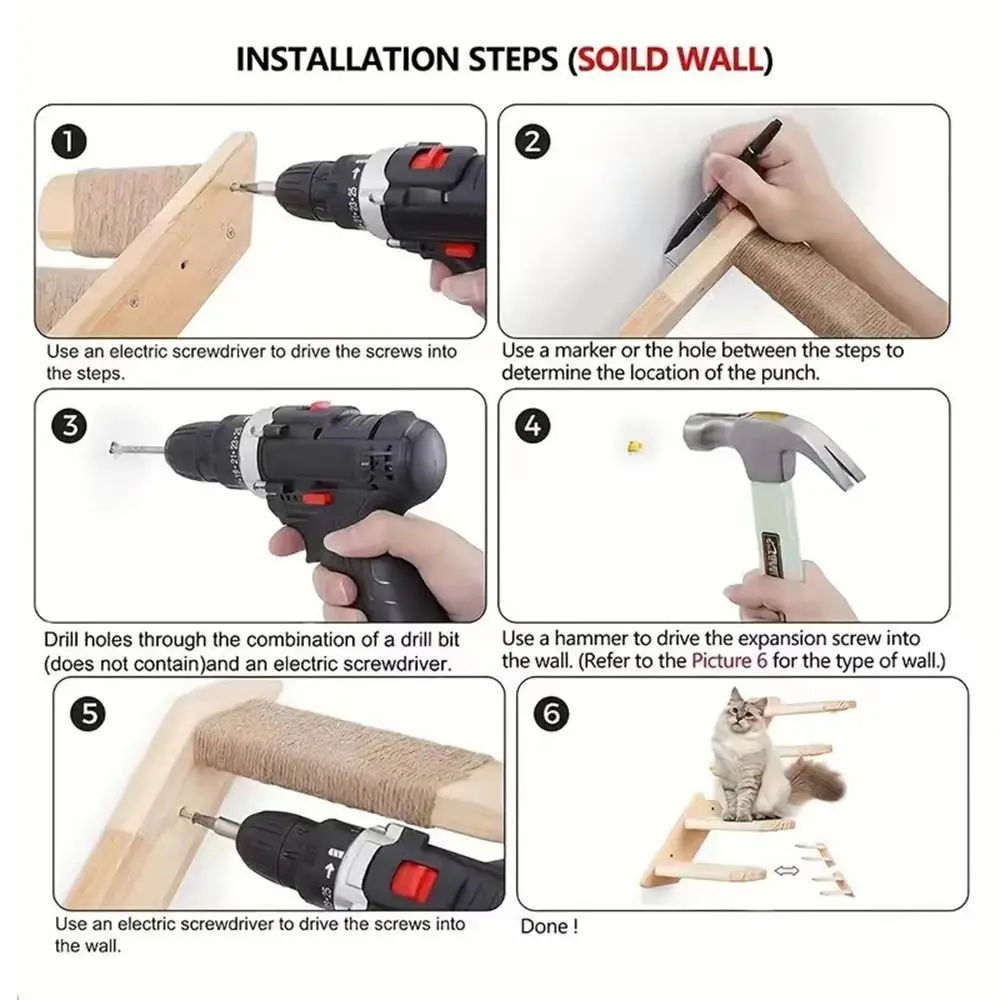 INSTALLATION STEPS (SOILD WALL)

1

Use an electric screwdriver to drive the screws into the steps.

2

Use a marker or the hole between the steps to determine the location of the punch.

3

Drill holes through the combination of a drill bit (does not contain)and an electric screwdriver.

4

Use a hammer to drive the expansion screw into the wall. (Refer to the Picture 6 for the type of wall.)

5

Use an electric screwdriver to drive the screws into the wall.

6

Done !